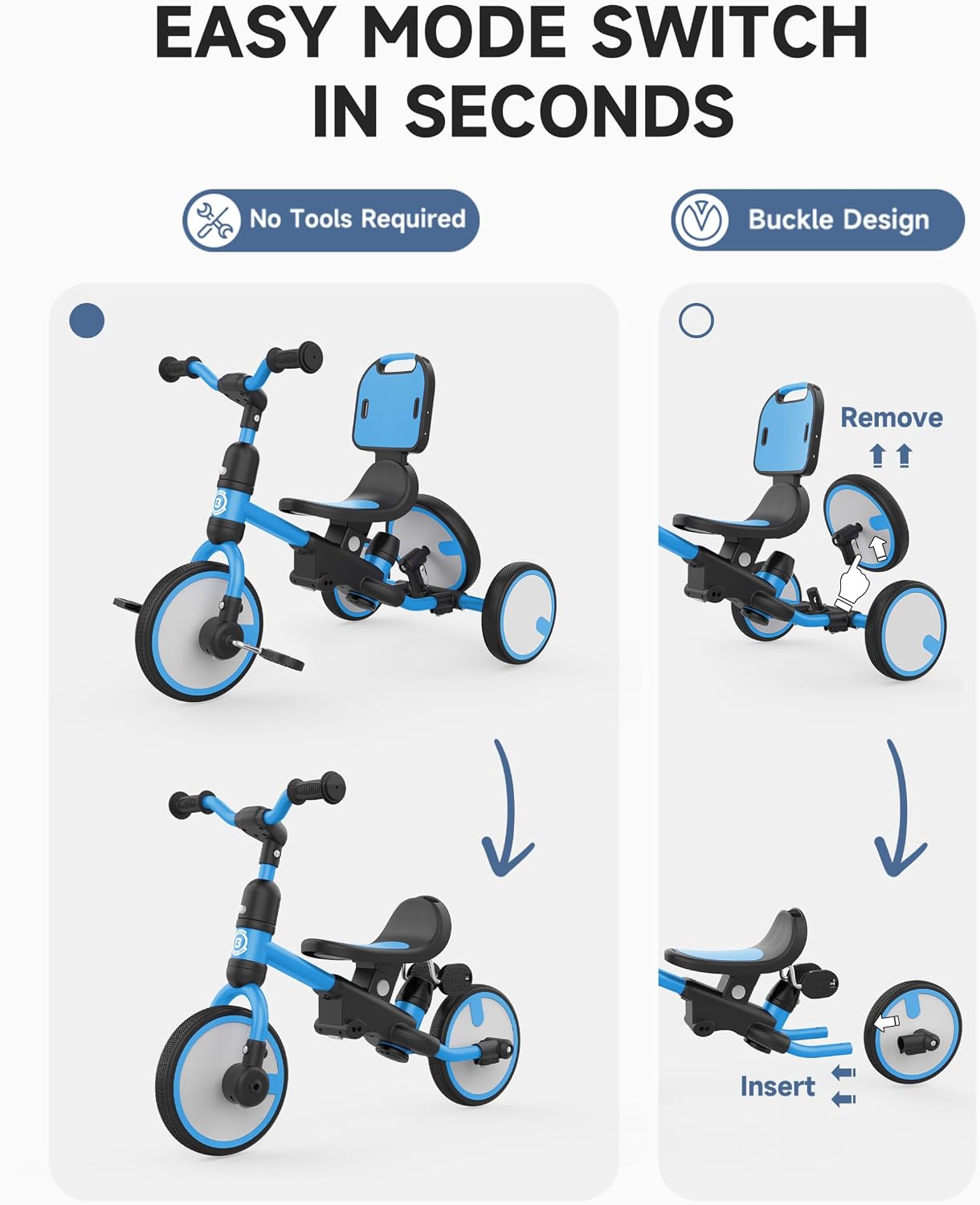 EASY MODE SWITCH IN SECONDS

No Tools Required

Buckle Design

Remove

Insert